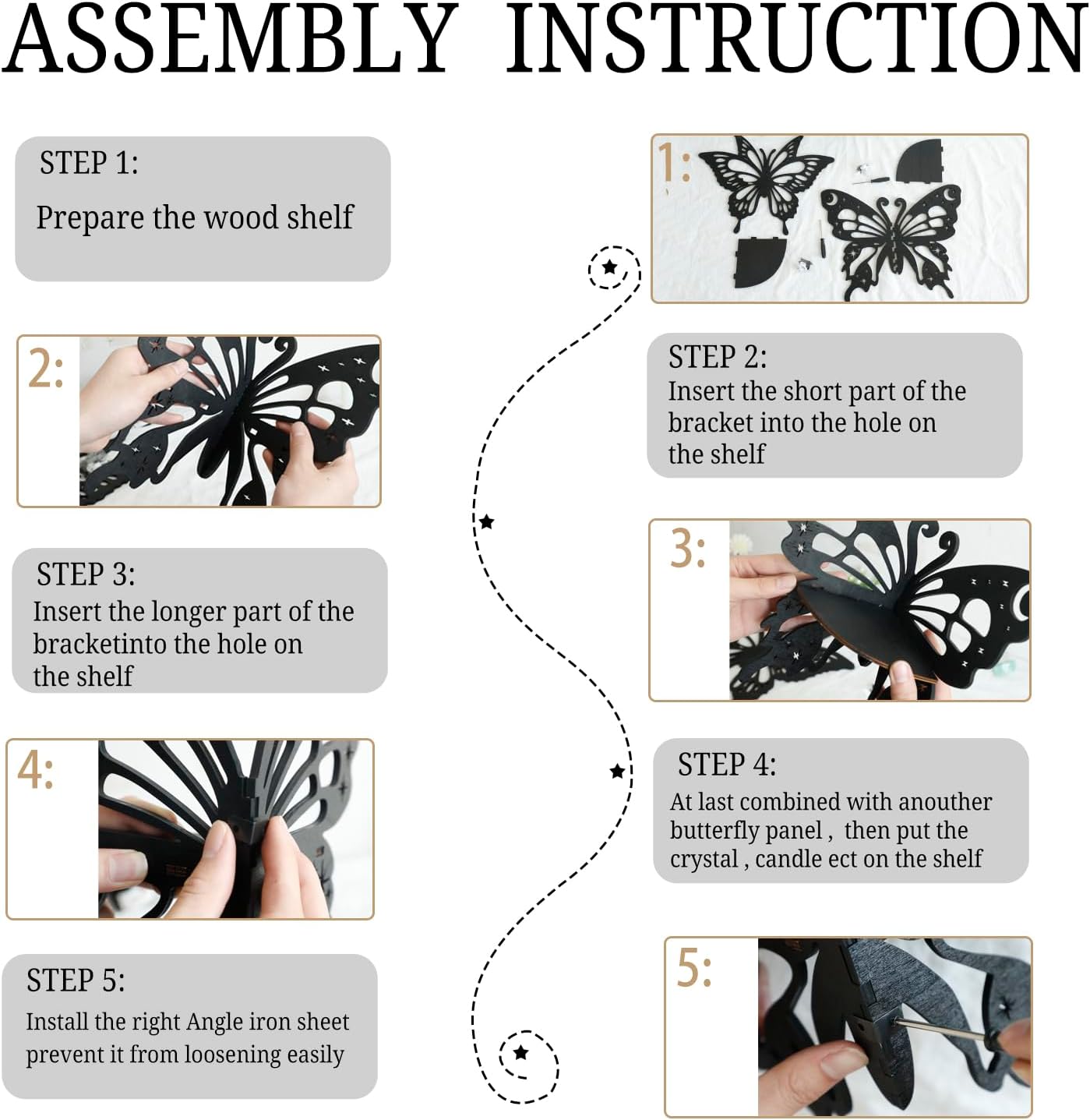 ASSEMBLY INSTRUCTION

STEP 1:
Prepare the wood shelf

1:

2:

STEP 2:
Insert the short part of the bracket into the hole on the shelf

STEP 3:
Insert the longer part of the bracketinto the hole on the shelf

3:

4:

STEP 4:
At last combined with anouther butterfly panel , then put the crystal , candle ect on the shelf

STEP 5:
Install the right Angle iron sheet prevent it from loosening easily

5: